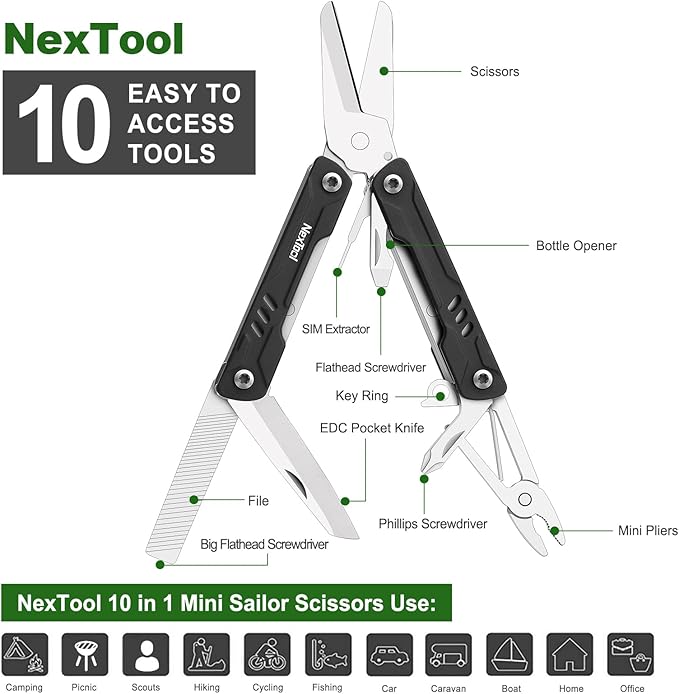 NexTool

10 EASY TO ACCESS TOOLS

Scissors

NexTool

Bottle Opener

SIM Extractor

Flathead Screwdriver

Key Ring

EDC Pocket Knife

File

Phillips Screwdriver

Mini Pliers

Big Flathead Screwdriver

NexTool 10 in 1 Mini Sailor Scissors Use:

Camping
Picnic
Scouts
Hiking
Cycling
Fishing
Car
Caravan
Boat
Home
Office