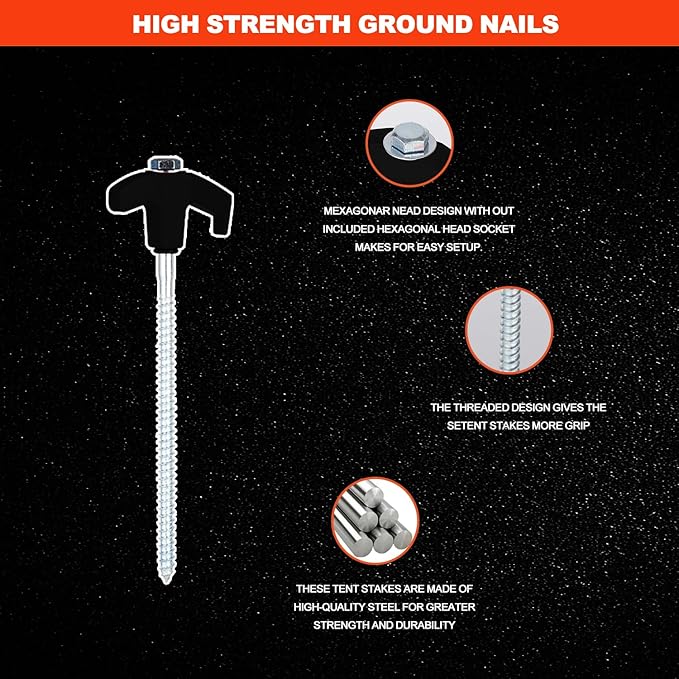 HIGH STRENGTH GROUND NAILS

MEXAGONAR NEAD DESIGN WITH OUT INCLUDED HEXAGONAL HEAD SOCKET MAKES FOR EASY SETUP.

THE THREADED DESIGN GIVES THE SETENT STAKES MORE GRIP

THESE TENT STAKES ARE MADE OF HIGH-QUALITY STEEL FOR GREATER STRENGTH AND DURABILITY