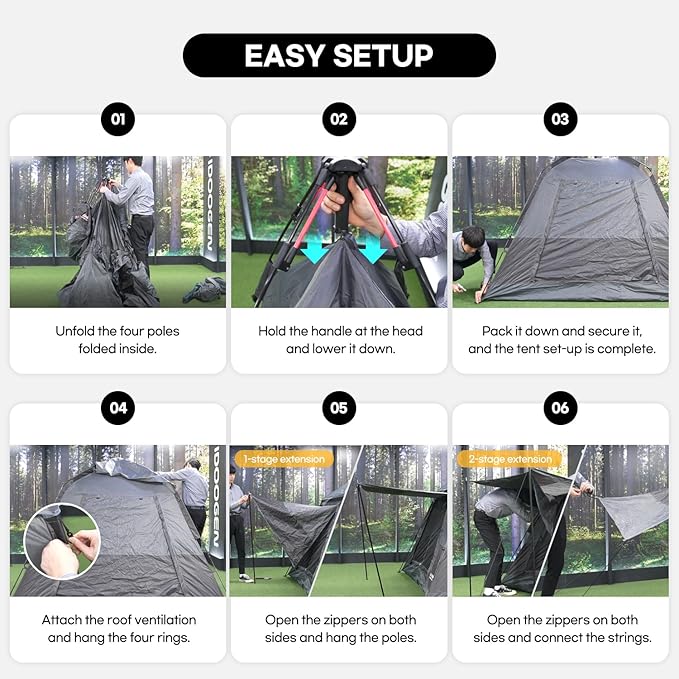 EASY SETUP

01

IDOOGEN

Unfold the four poles folded inside.

02

Hold the handle at the head and lower it down.

03

Pack it down and secure it, and the tent set-up is complete.

04

IDOOGEN

Attach the roof ventilation and hang the four rings.

05

1-stage extension

Open the zippers on both sides and hang the poles.

06

2-stage extension

Open the zippers on both sides and connect the strings.