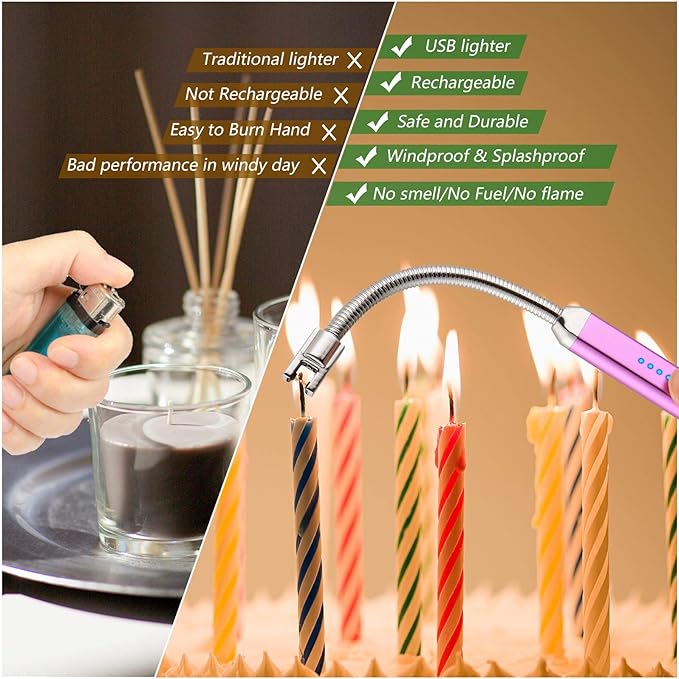 Traditional lighter ✕
Not Rechargeable ✕
Easy to Burn Hand ✕
Bad performance in windy day ✕

✓ USB lighter
✓ Rechargeable
✓ Safe and Durable
✓ Windproof & Splashproof
✓ No smell/No Fuel/No flame