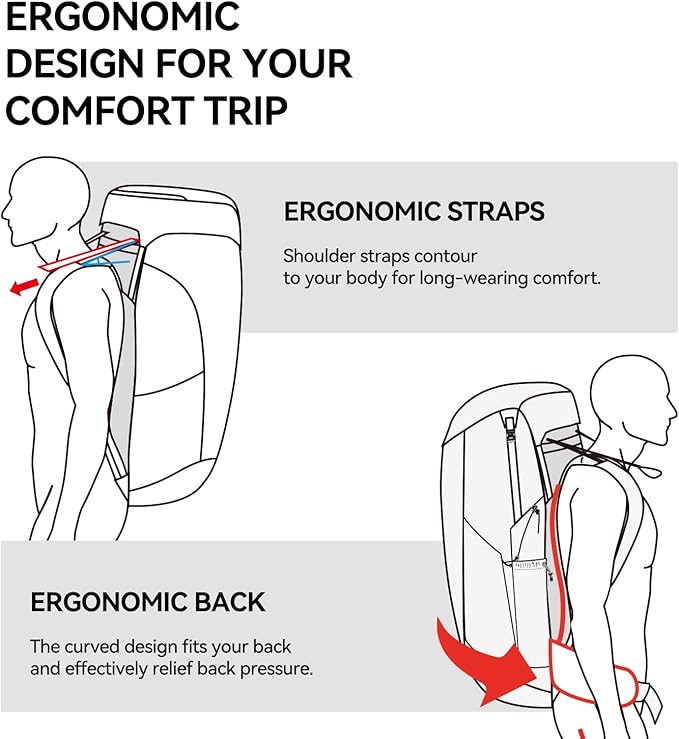 ERGONOMIC DESIGN FOR YOUR COMFORT TRIP

ERGONOMIC STRAPS

Shoulder straps contour to your body for long-wearing comfort.

ERGONOMIC BACK

The curved design fits your back and effectively relief back pressure.