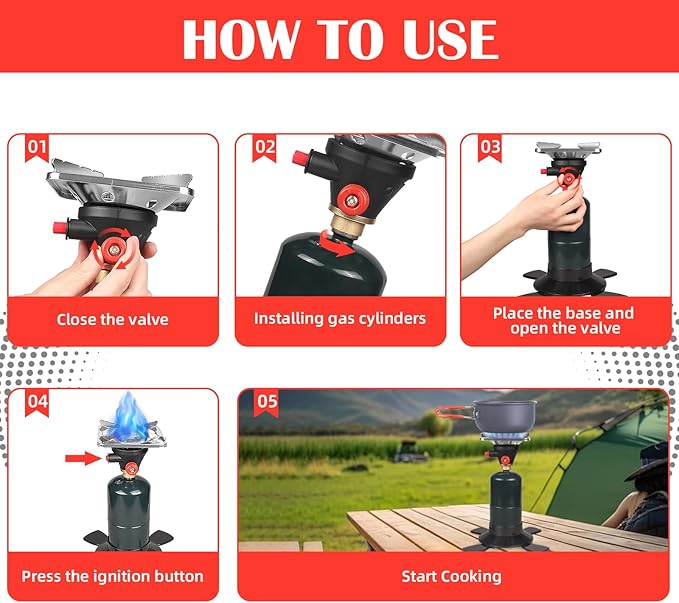 HOW TO USE

01

Close the valve

02

Installing gas cylinders

03

Place the base and open the valve

04

Press the ignition button

05

Start Cooking