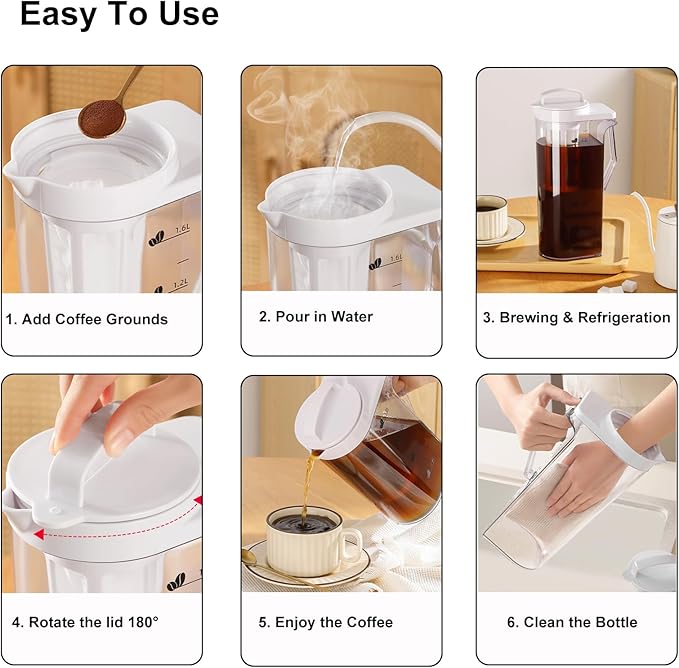 Easy To Use

1.6L
1.2L
1. Add Coffee Grounds

1.6L
2. Pour in Water

3. Brewing & Refrigeration

4. Rotate the lid 180°

5. Enjoy the Coffee

6. Clean the Bottle