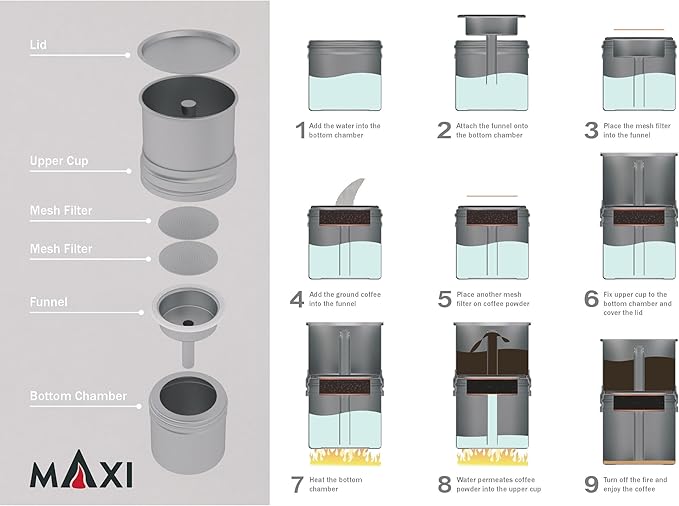 Lid

Upper Cup

Mesh Filter

Mesh Filter

Funnel

Bottom Chamber

MAXI

1 Add the water into the bottom chamber

2 Attach the funnel onto the bottom chamber

3 Place the mesh filter into the funnel

4 Add the ground coffee into the funnel

5 Place another mesh filter on coffee powder

6 Fix upper cup to the bottom chamber and cover the lid

7 Heat the bottom chamber

8 Water permeates coffee powder into the upper cup

9 Turn off the fire and enjoy the coffee