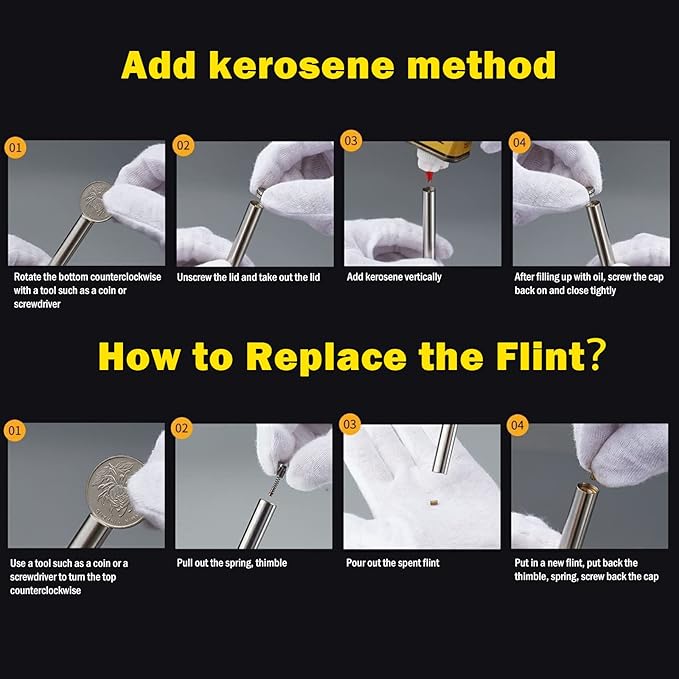 Add kerosene method

01
Rotate the bottom counterclockwise with a tool such as a coin or screwdriver

02
Unscrew the lid and take out the lid

03
Add kerosene vertically

04
After filling up with oil, screw the cap back on and close tightly

How to Replace the Flint?

01
Use a tool such as a coin or a screwdriver to turn the top counterclockwise

02
Pull out the spring, thimble

03
Pour out the spent flint

04
Put in a new flint, put back the thimble, spring, screw back the cap