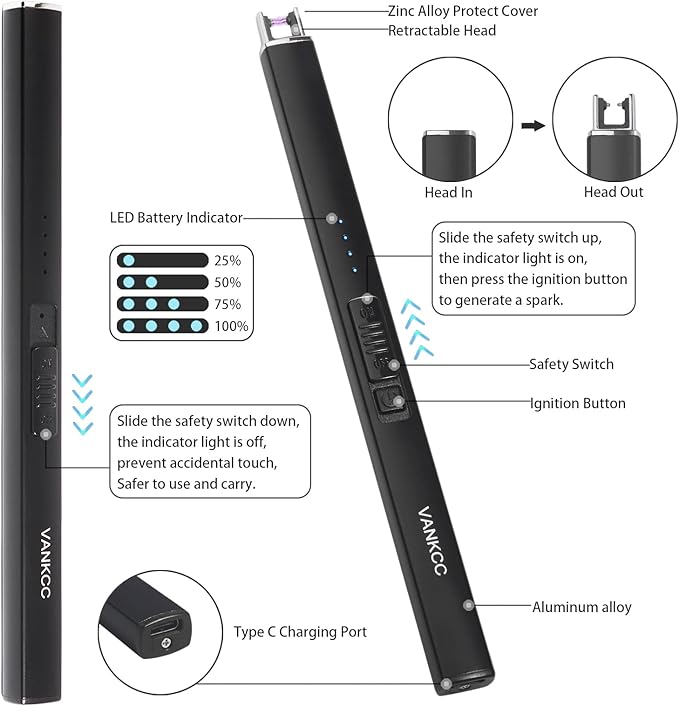 Zinc Alloy Protect Cover
Retractable Head

Head In

Head Out

LED Battery Indicator

25%
50%
75%
100%

Slide the safety switch up, the indicator light is on, then press the ignition button to generate a spark.

ON
OFF

Safety Switch

Ignition Button

Slide the safety switch down, the indicator light is off, prevent accidental touch, Safer to use and carry.

VANKCC

VANKCC

Aluminum alloy

Type C Charging Port