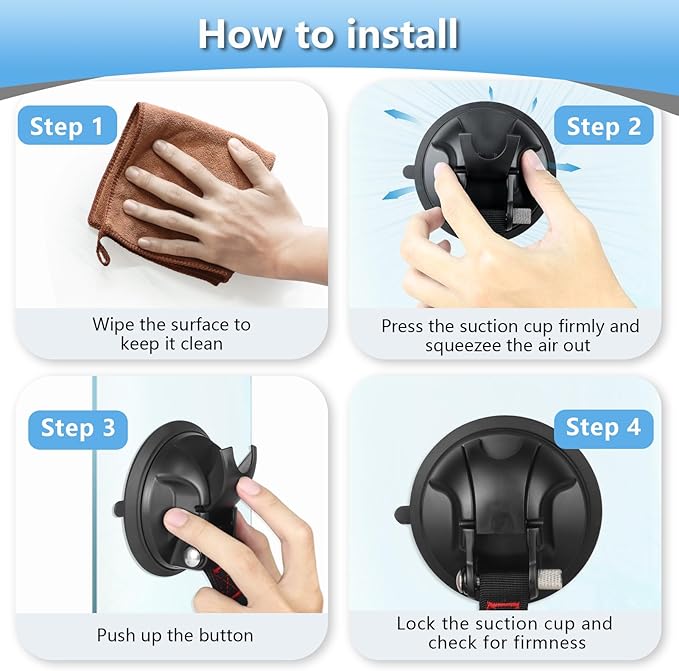 How to install

Step 1

Wipe the surface to keep it clean

Step 2

Press the suction cup firmly and squeezee the air out

Step 3

Push up the button

Step 4

Lock the suction cup and check for firmness