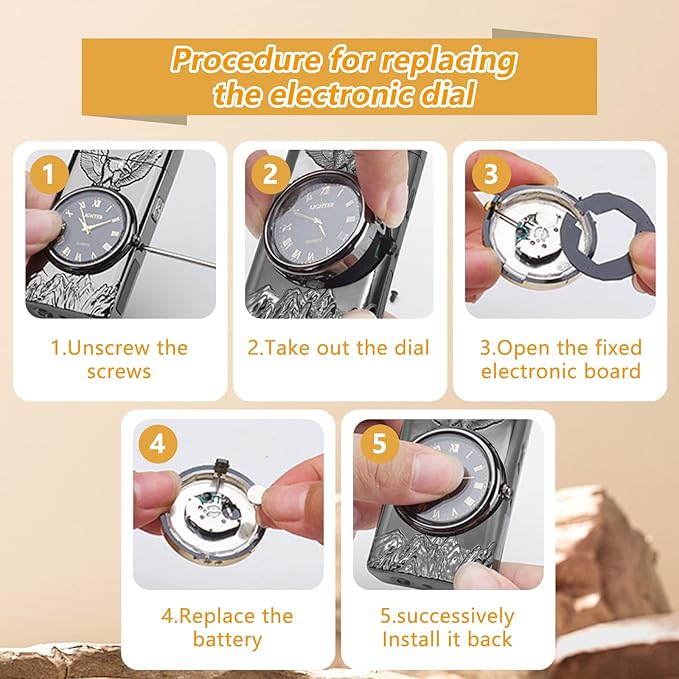 Procedure for replacing the electronic dial

1

LIGHTER

1.Unscrew the screws

2

LIGHTER

2.Take out the dial

3

3.Open the fixed electronic board

4

4.Replace the battery

5

5.successively Install it back