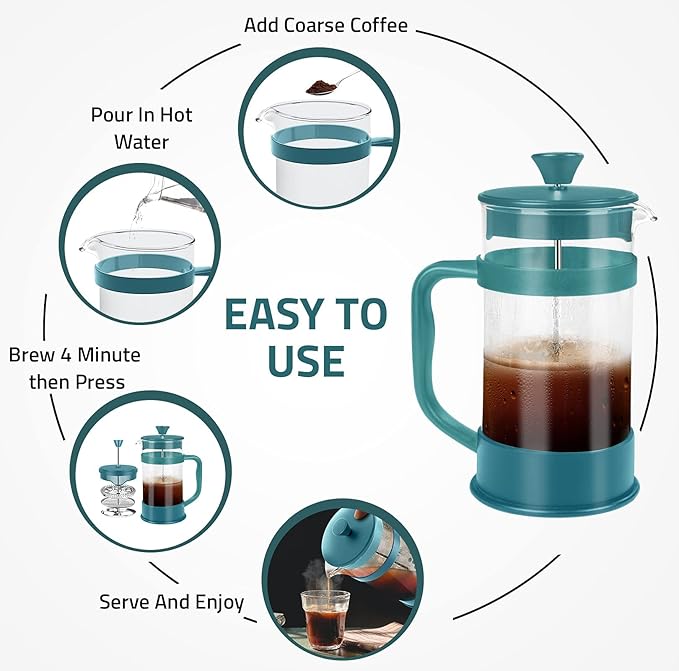 Add Coarse Coffee

Pour In Hot Water

EASY TO USE

Brew 4 Minute then Press

Serve And Enjoy