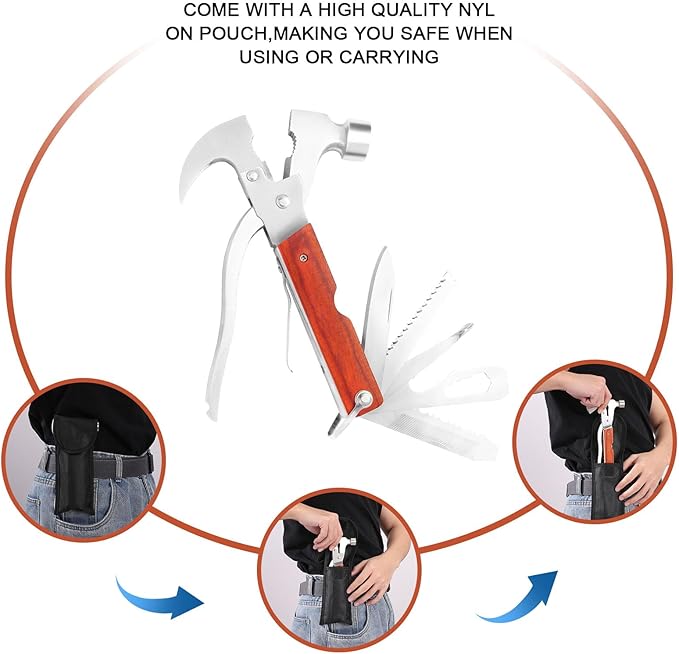 COME WITH A HIGH QUALITY NYL ON POUCH,MAKING YOU SAFE WHEN USING OR CARRYING