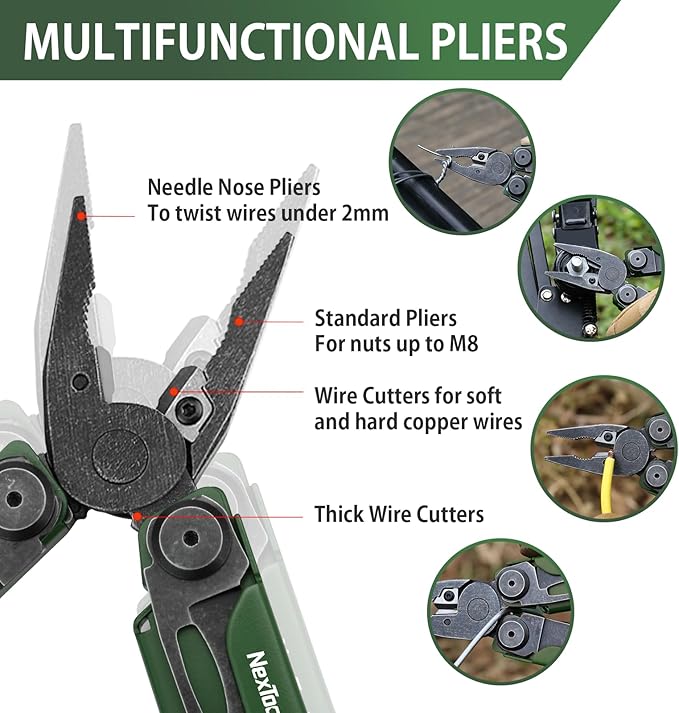 MULTIFUNCTIONAL PLIERS

Needle Nose Pliers
To twist wires under 2mm

Standard Pliers
For nuts up to M8

Wire Cutters for soft and hard copper wires

Thick Wire Cutters

NexToo