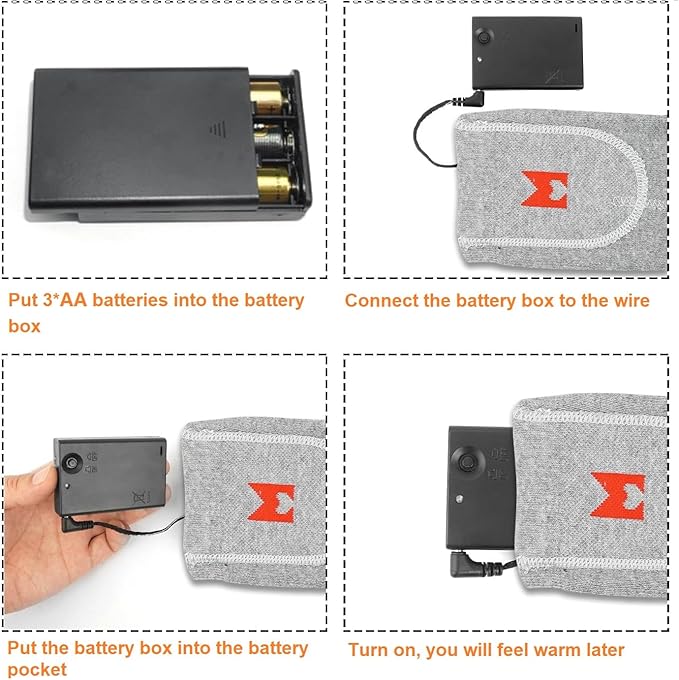 Put 3*AA batteries into the battery box

Connect the battery box to the wire

Put the battery box into the battery pocket

Turn on, you will feel warm later