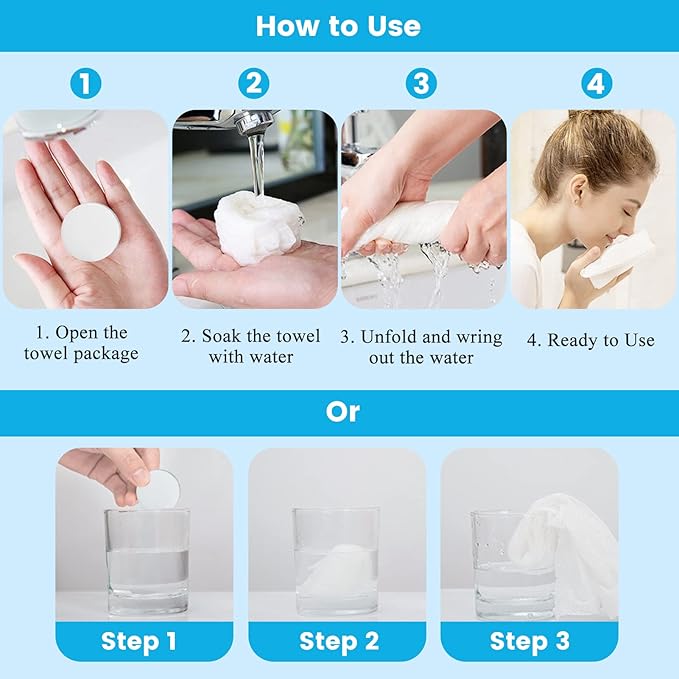 How to Use

1

2

3

4

1. Open the towel package

2. Soak the towel with water

3. Unfold and wring out the water

4. Ready to Use

Or

Step 1

Step 2

Step 3