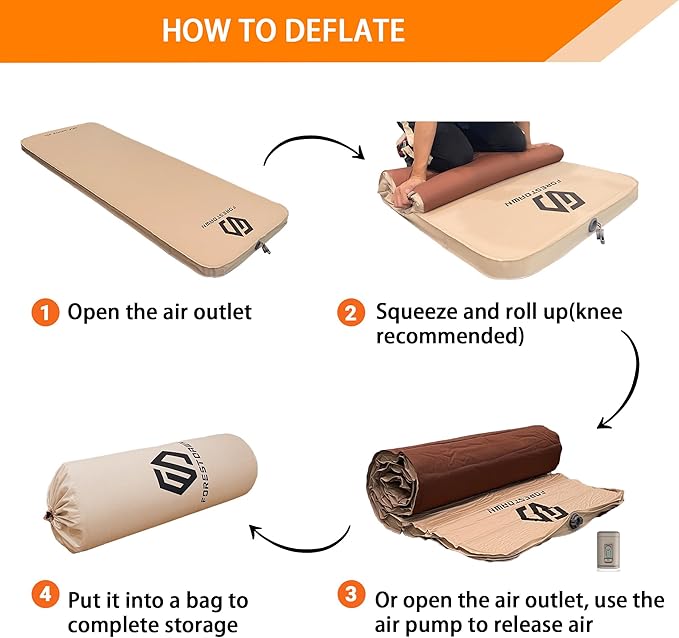 HOW TO DEFLATE

FORESTDAWN

FORESTDAWN

1 Open the air outlet

2 Squeeze and roll up(knee recommended)

FORESTDAWN

FORESTDAWN

4 Put it into a bag to complete storage

3 Or open the air outlet, use the air pump to release air