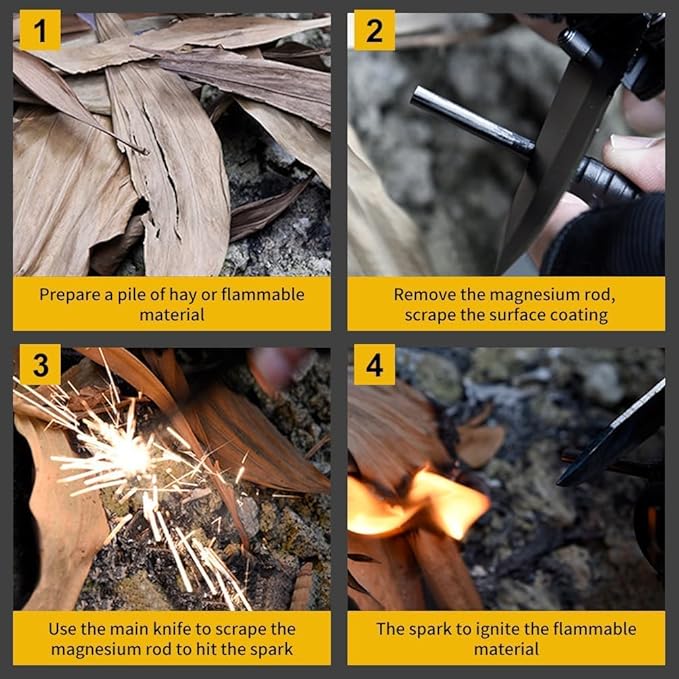 1

Prepare a pile of hay or flammable material

2

Remove the magnesium rod, scrape the surface coating

3

Use the main knife to scrape the magnesium rod to hit the spark

4

The spark to ignite the flammable material