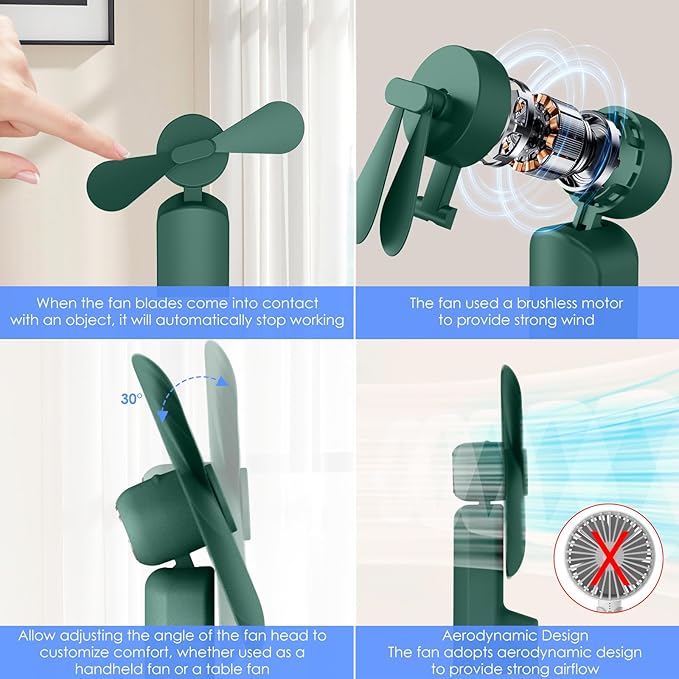 When the fan blades come into contact with an object, it will automatically stop working

The fan used a brushless motor to provide strong wind

30°

Allow adjusting the angle of the fan head to customize comfort, whether used as a handheld fan or a table fan

Aerodynamic Design
The fan adopts aerodynamic design to provide strong airflow