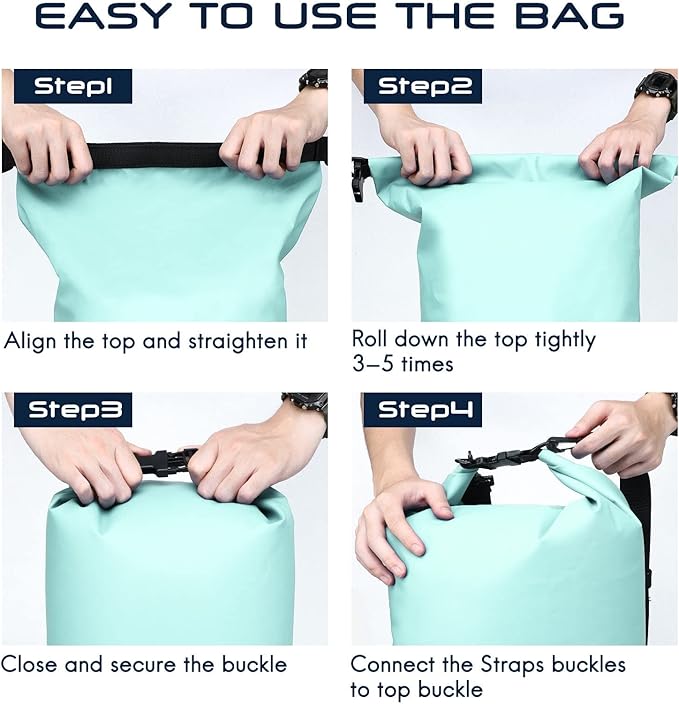 EASY TO USE THE BAG

Step1

Align the top and straighten it

Step2

Roll down the top tightly 3–5 times

Step3

Close and secure the buckle

Step4

Connect the Straps buckles to top buckle