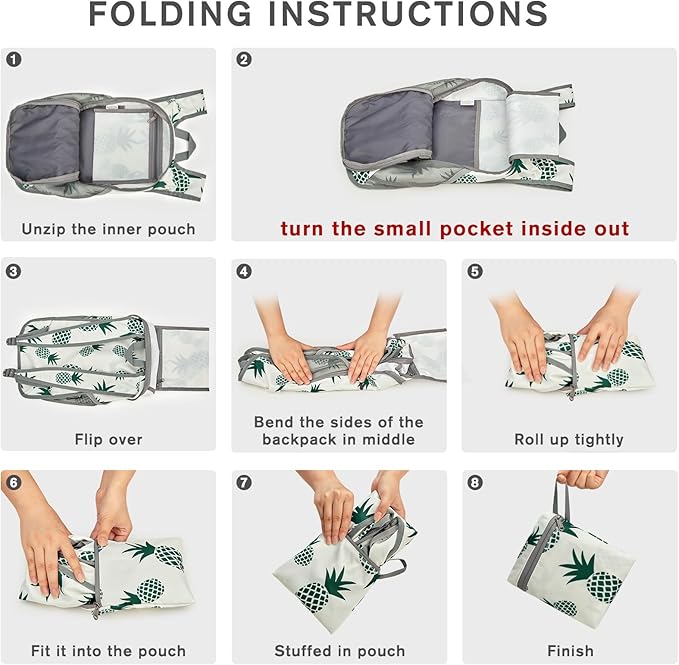 FOLDING INSTRUCTIONS

1
Unzip the inner pouch

2
turn the small pocket inside out

3
Flip over

4
Bend the sides of the backpack in middle

5
Roll up tightly

6
Fit it into the pouch

7
Stuffed in pouch

8
Finish