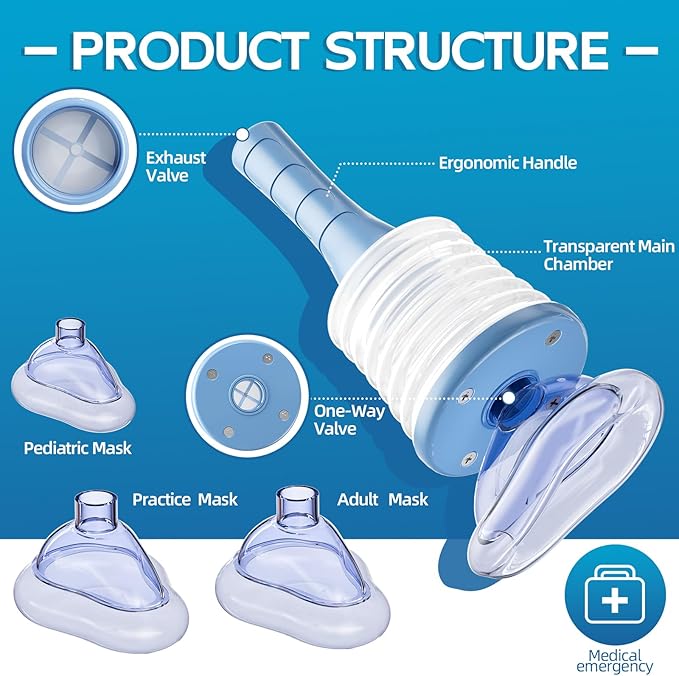 — PRODUCT STRUCTURE —

Exhaust Valve

Ergonomic Handle

Transparent Main Chamber

One-Way Valve

Pediatric Mask

Practice Mask

Adult Mask

Medical emergency