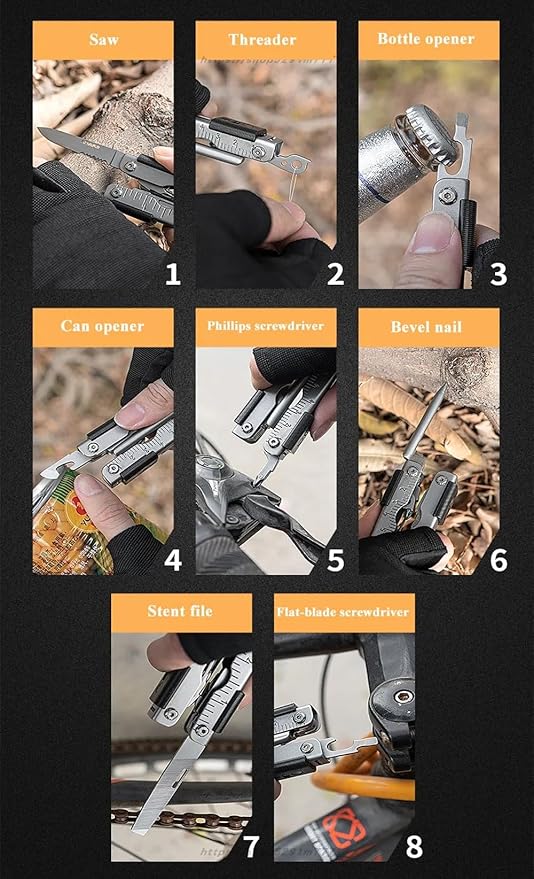 Saw
1

Threader
2

Bottle opener
3

Can opener
4

Phillips screwdriver
5

Bevel nail
6

Stent file
7

Flat-blade screwdriver
8