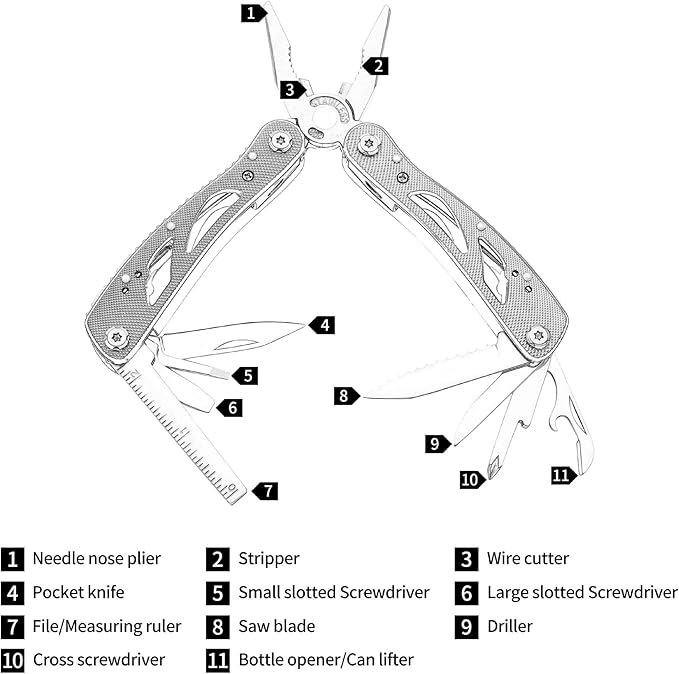 1
2
3
4
5
6
7
8
9
10
11

1 Needle nose plier
2 Stripper
3 Wire cutter
4 Pocket knife
5 Small slotted Screwdriver
6 Large slotted Screwdriver
7 File/Measuring ruler
8 Saw blade
9 Driller
10 Cross screwdriver
11 Bottle opener/Can lifter