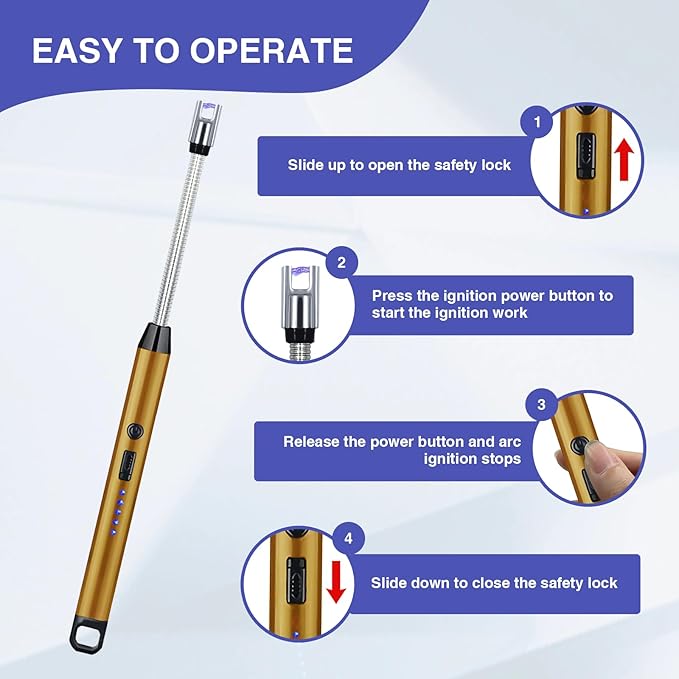 EASY TO OPERATE

1

Slide up to open the safety lock

2

Press the ignition power button to start the ignition work

3

Release the power button and arc ignition stops

4

Slide down to close the safety lock