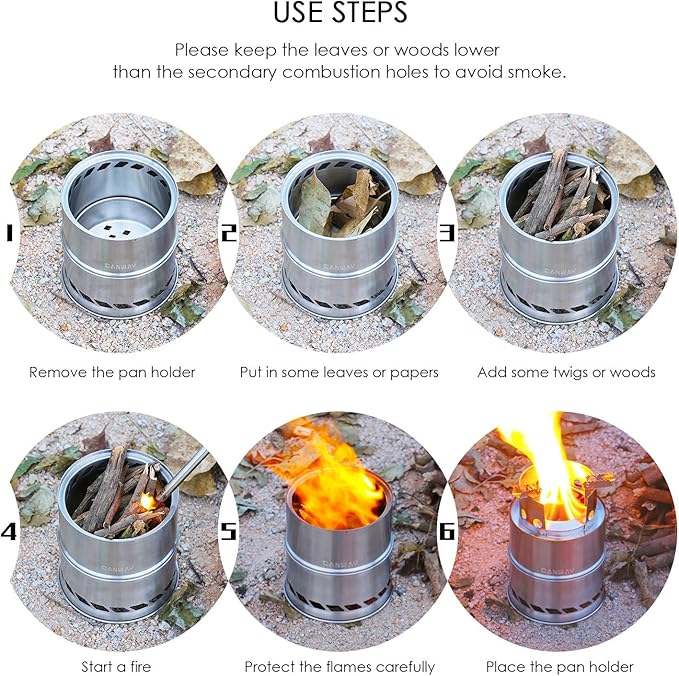 USE STEPS

Please keep the leaves or woods lower than the secondary combustion holes to avoid smoke.

1

CANWAY

Remove the pan holder

2

CANWAY

Put in some leaves or papers

3

CANWAY

Add some twigs or woods

4

CANWAY

Start a fire

5

CANWAY

Protect the flames carefully

6

CANWAY

Place the pan holder