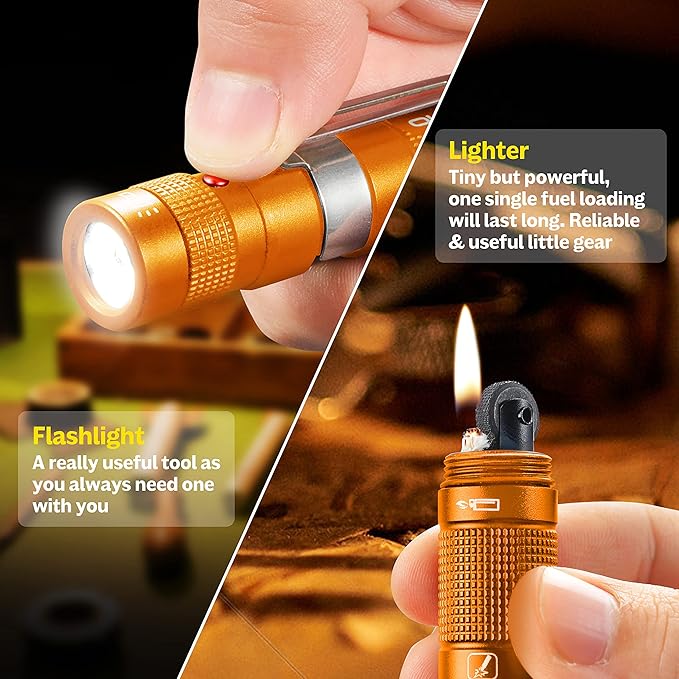 Lighter
Tiny but powerful, one single fuel loading will last long. Reliable & useful little gear

Flashlight
A really useful tool as you always need one with you