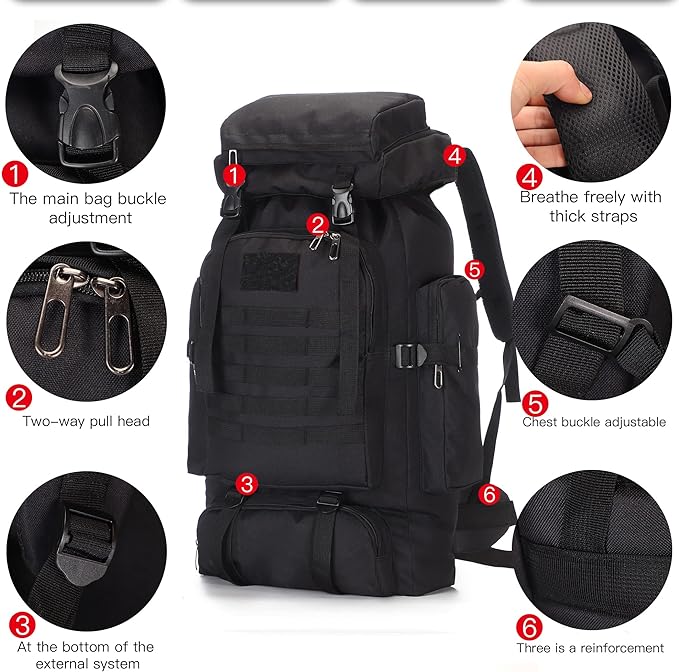 1
The main bag buckle adjustment

2
Two-way pull head

3
At the bottom of the external system

1
2
3
4
5
6

4
Breathe freely with thick straps

5
Chest buckle adjustable

6
Three is a reinforcement