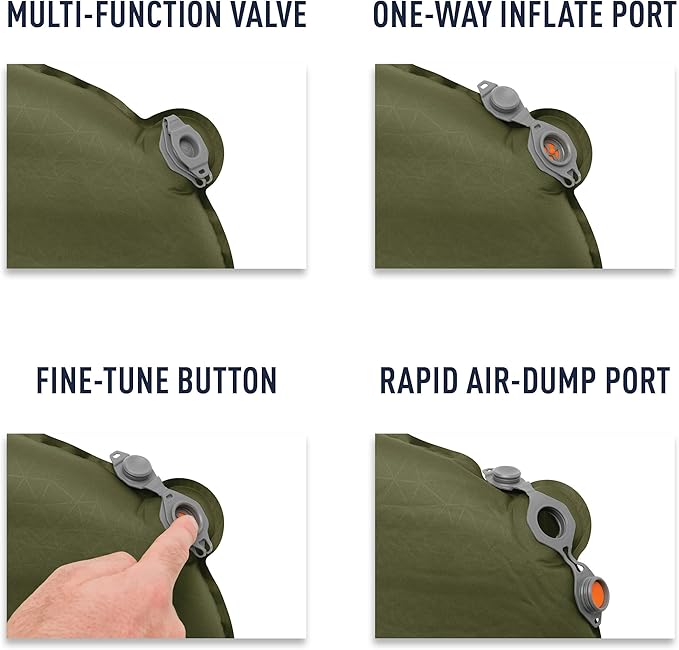 MULTI-FUNCTION VALVE

ONE-WAY INFLATE PORT

FINE-TUNE BUTTON

RAPID AIR-DUMP PORT