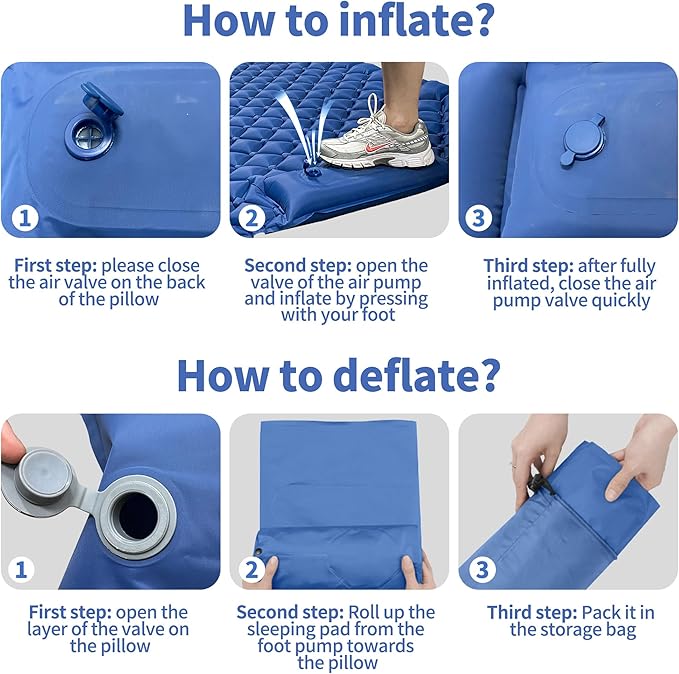 How to inflate?

1

2

3

First step: please close the air valve on the back of the pillow

Second step: open the valve of the air pump and inflate by pressing with your foot

Third step: after fully inflated, close the air pump valve quickly

How to deflate?

1

2

3

First step: open the layer of the valve on the pillow

Second step: Roll up the sleeping pad from the foot pump towards the pillow

Third step: Pack it in the storage bag