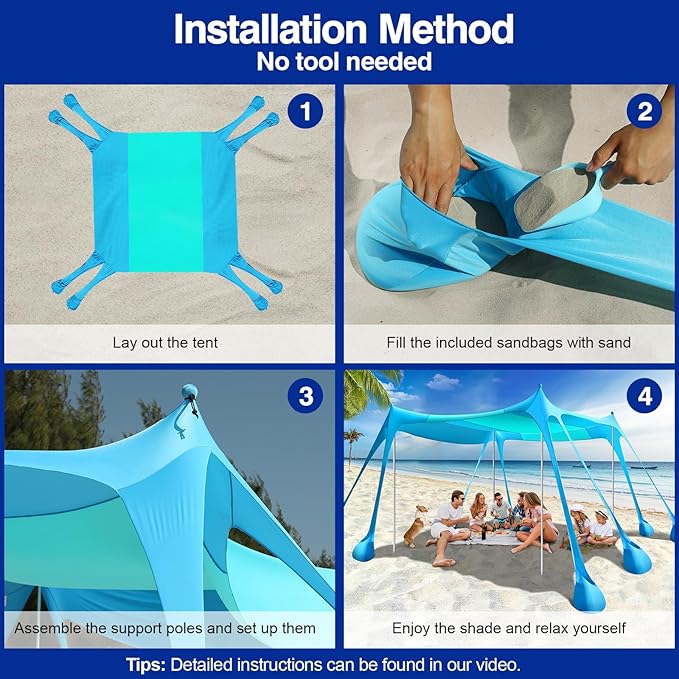 Installation Method
No tool needed

1
Lay out the tent

2
Fill the included sandbags with sand

3
Assemble the support poles and set up them

4
Enjoy the shade and relax yourself

Tips: Detailed instructions can be found in our video.