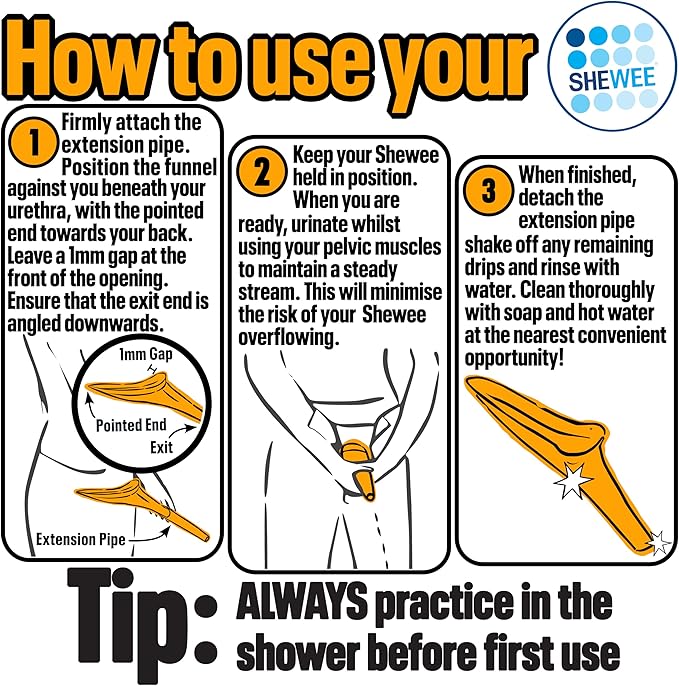 How to use your

SHEWEE

1 Firmly attach the extension pipe. Position the funnel against you beneath your urethra, with the pointed end towards your back. Leave a 1mm gap at the front of the opening. Ensure that the exit end is angled downwards.

1mm Gap

Pointed End

Exit

Extension Pipe

2 Keep your Shewee held in position. When you are ready, urinate whilst using your pelvic muscles to maintain a steady stream. This will minimise the risk of your Shewee overflowing.

3 When finished, detach the extension pipe shake off any remaining drips and rinse with water. Clean thoroughly with soap and hot water at the nearest convenient opportunity!

Tip: ALWAYS practice in the shower before first use