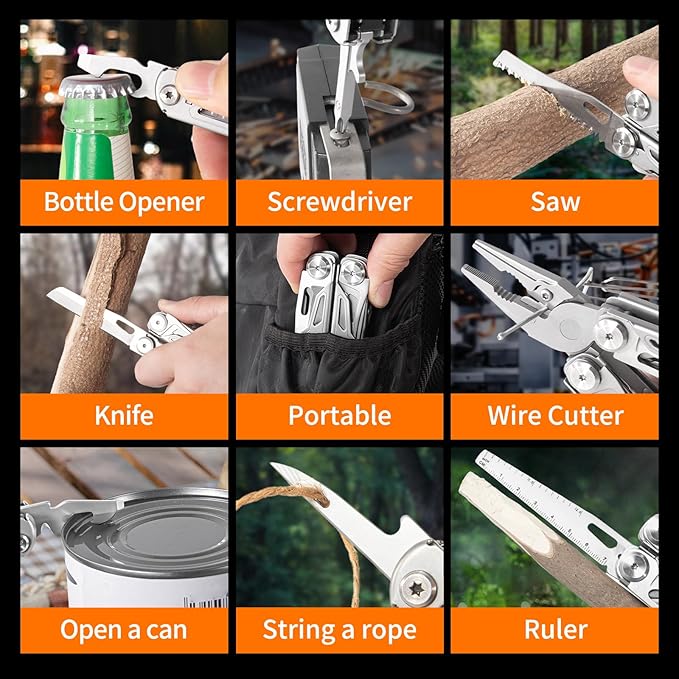 Bottle Opener

Screwdriver

Saw

Knife

Portable

Wire Cutter

Open a can

String a rope

Ruler