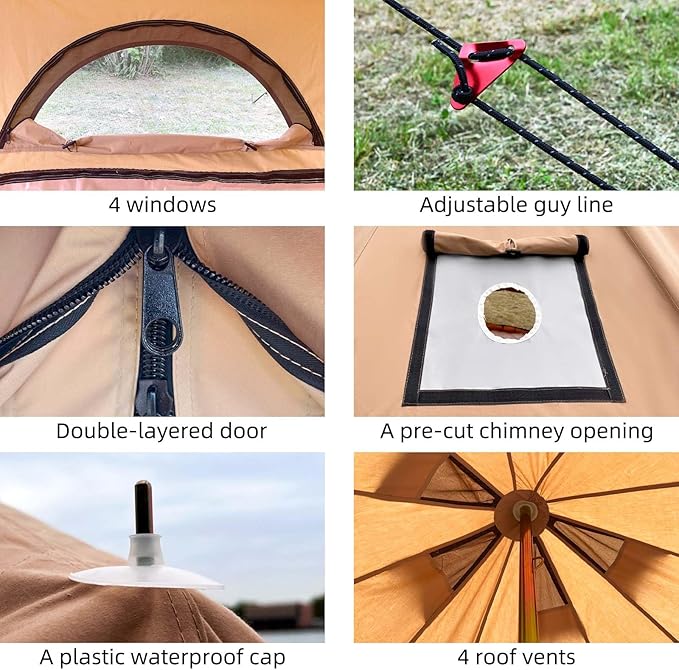 4 windows

Adjustable guy line

Double-layered door

A pre-cut chimney opening

A plastic waterproof cap

4 roof vents