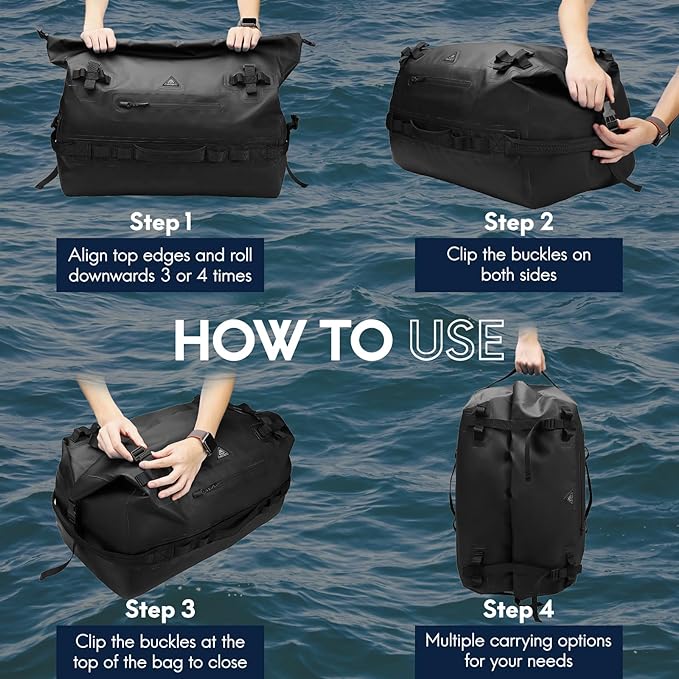 Step 1
Align top edges and roll downwards 3 or 4 times

Step 2
Clip the buckles on both sides

HOW TO USE

Step 3
Clip the buckles at the top of the bag to close

Step 4
Multiple carrying options for your needs