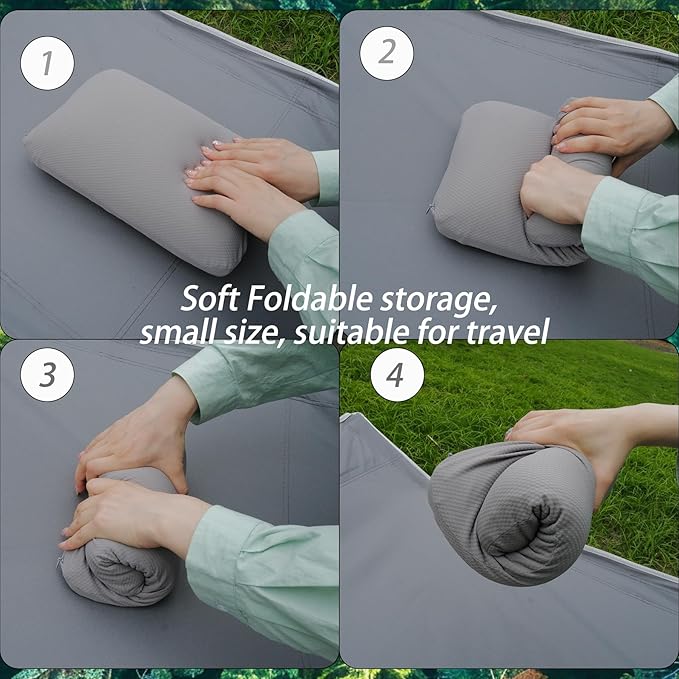 1

2

Soft Foldable storage, small size, suitable for travel

3

4