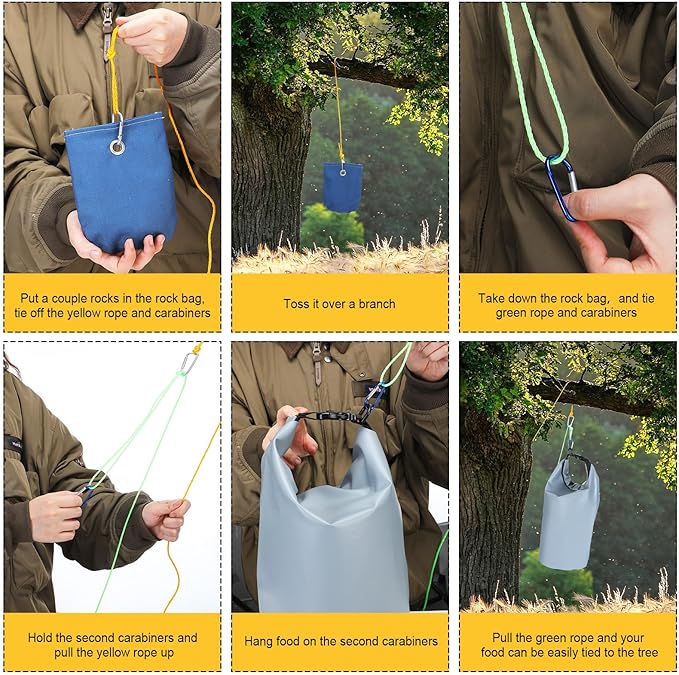 Put a couple rocks in the rock bag, tie off the yellow rope and carabiners

Toss it over a branch

Take down the rock bag, and tie green rope and carabiners

Hold the second carabiners and pull the yellow rope up

Hang food on the second carabiners

Pull the green rope and your food can be easily tied to the tree