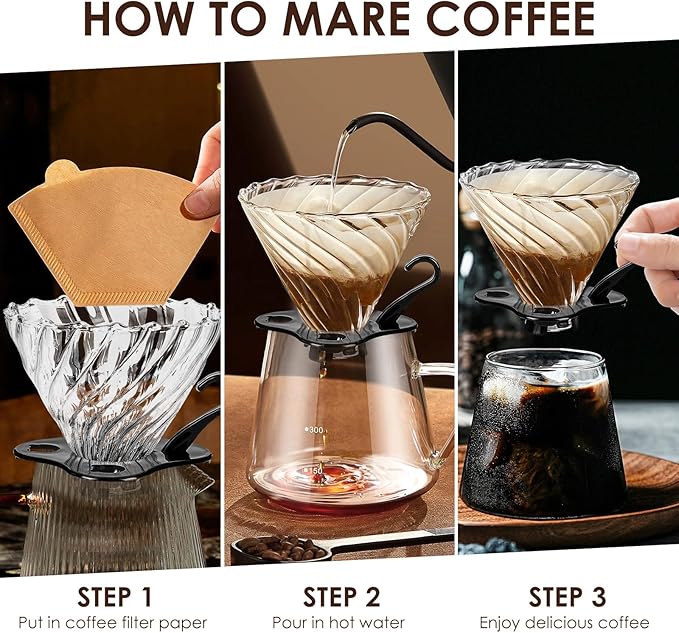 HOW TO MARE COFFEE

300

150

STEP 1
Put in coffee filter paper

STEP 2
Pour in hot water

STEP 3
Enjoy delicious coffee