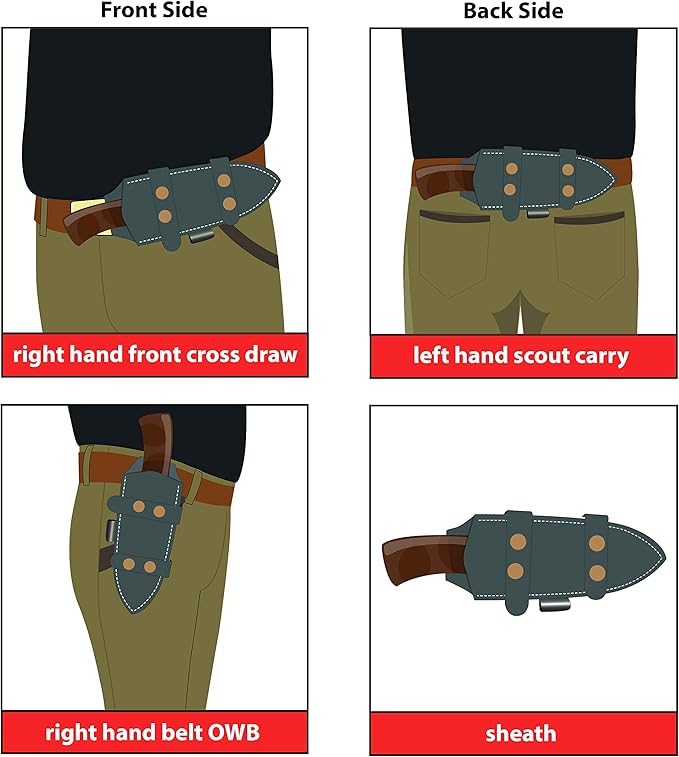 Front Side

right hand front cross draw

Back Side

left hand scout carry

right hand belt OWB

sheath