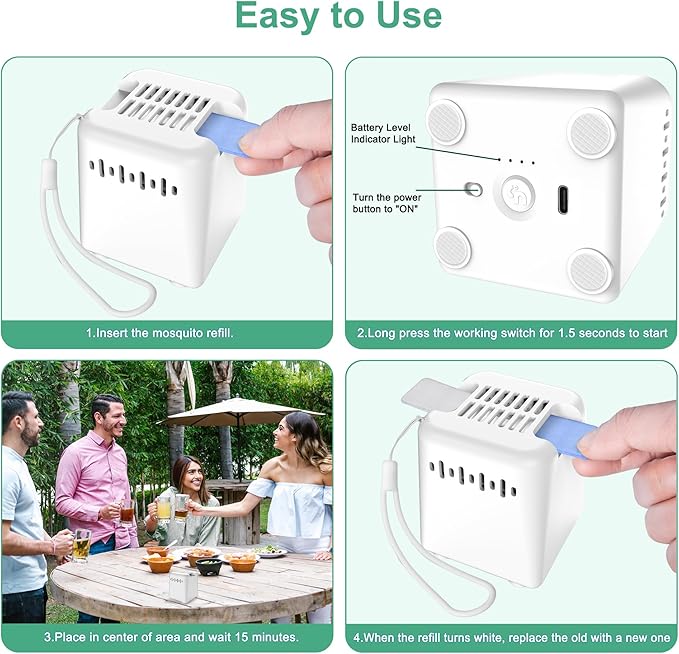 Easy to Use

1.Insert the mosquito refill.

Battery Level Indicator Light

Turn the power button to "ON"

2.Long press the working switch for 1.5 seconds to start

3.Place in center of area and wait 15 minutes.

4.When the refill turns white, replace the old with a new one