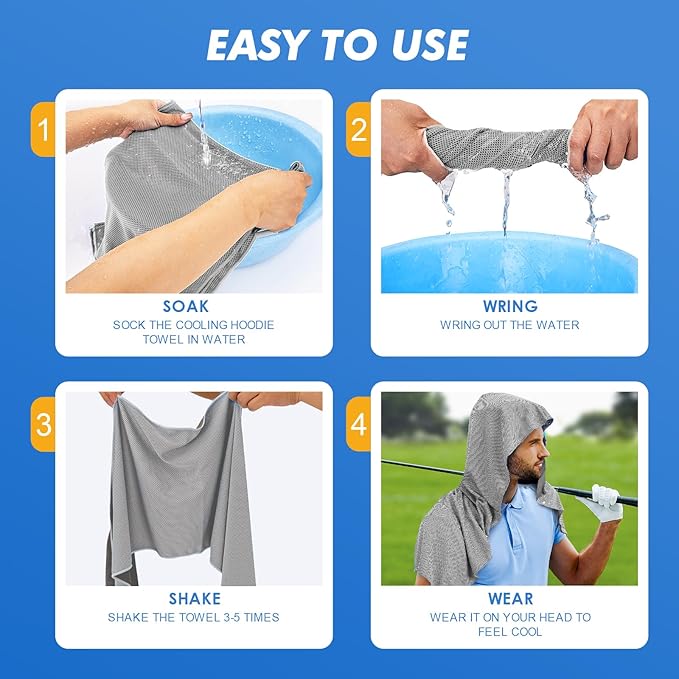 EASY TO USE

1

SOAK

SOCK THE COOLING HOODIE TOWEL IN WATER

2

WRING

WRING OUT THE WATER

3

SHAKE

SHAKE THE TOWEL 3-5 TIMES

4

WEAR

WEAR IT ON YOUR HEAD TO FEEL COOL