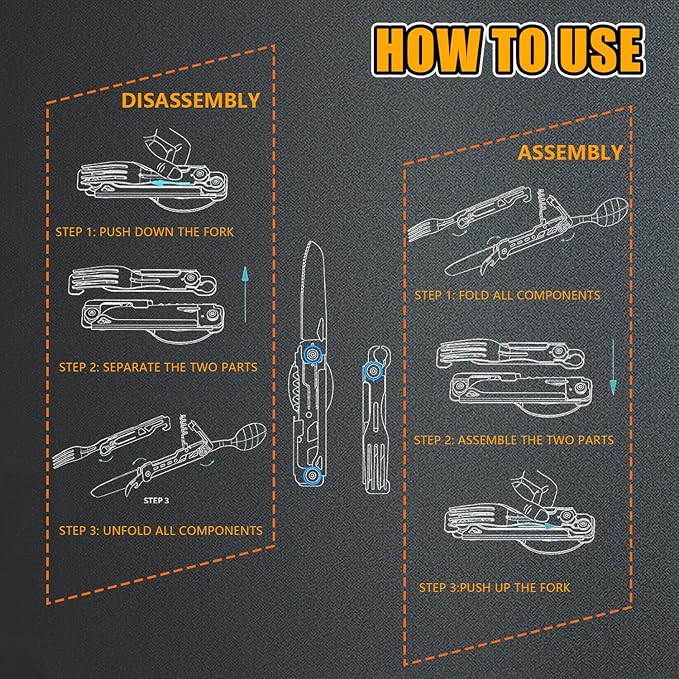 HOW TO USE

DISASSEMBLY

STEP 1: PUSH DOWN THE FORK

STEP 2: SEPARATE THE TWO PARTS

STEP 3

STEP 3: UNFOLD ALL COMPONENTS

ASSEMBLY

STEP 1: FOLD ALL COMPONENTS

STEP 2: ASSEMBLE THE TWO PARTS

STEP 3:PUSH UP THE FORK