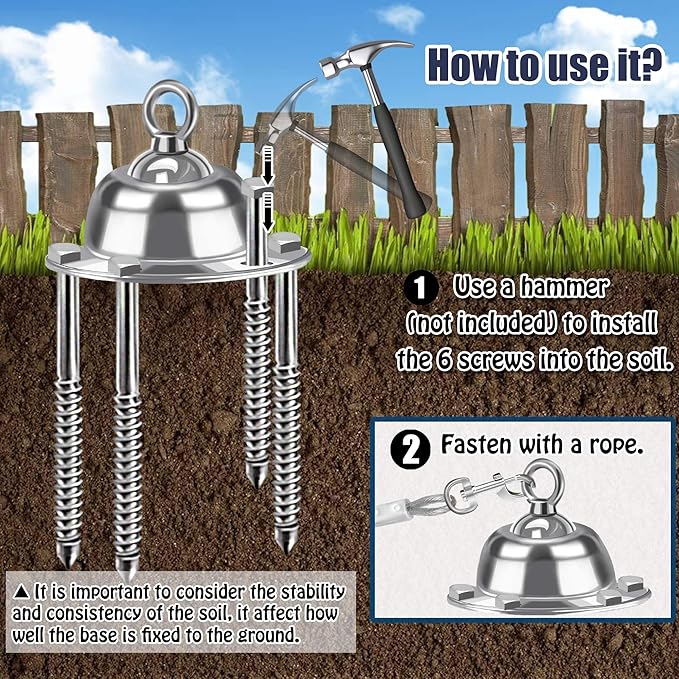 How to use it?

1 Use a hammer (not included) to install the 6 screws into the soil.

2 Fasten with a rope.

▲ It is important to consider the stability and consistency of the soil, it affect how well the base is fixed to the ground.