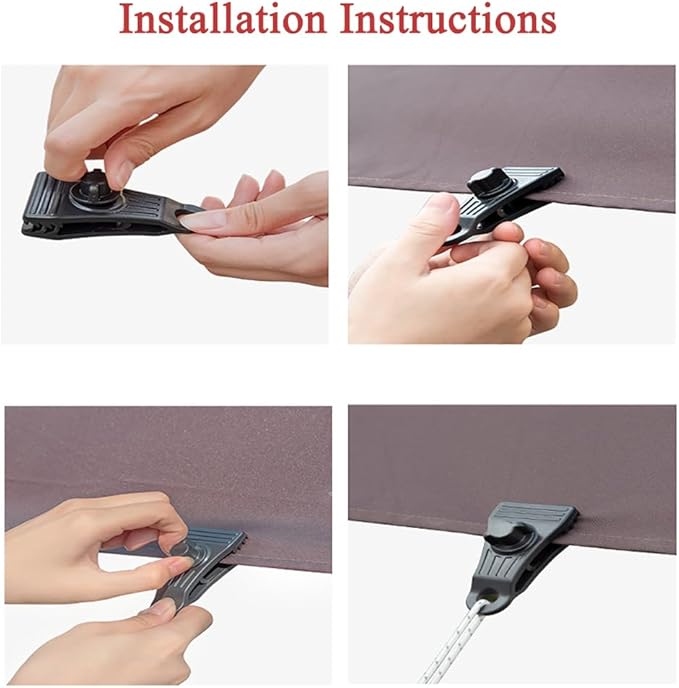 Installation Instructions