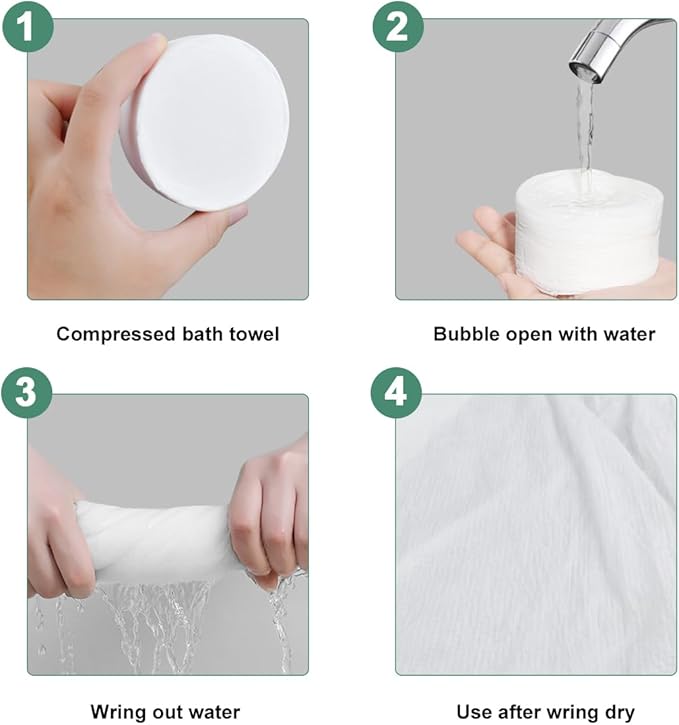 1

Compressed bath towel

2

Bubble open with water

3

Wring out water

4

Use after wring dry