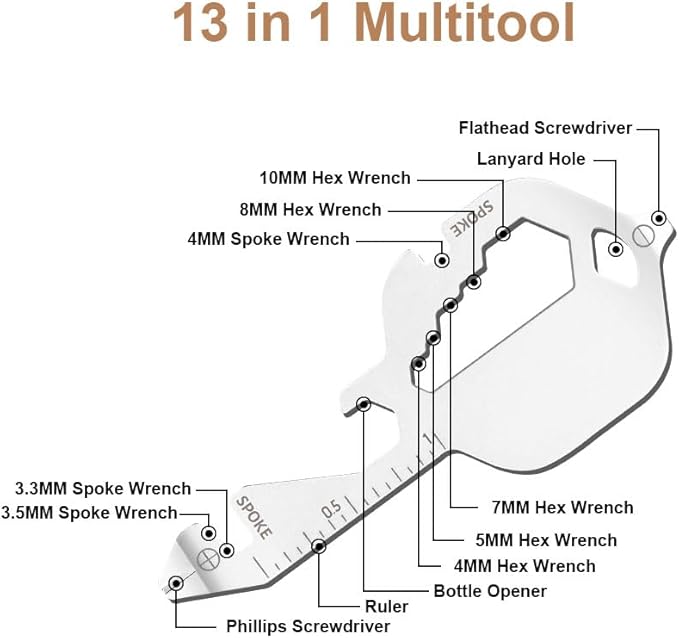 13 in 1 Multitool

Flathead Screwdriver
Lanyard Hole
10MM Hex Wrench
8MM Hex Wrench
4MM Spoke Wrench

SPOKE

1

0.5

SPOKE

3.3MM Spoke Wrench
3.5MM Spoke Wrench

7MM Hex Wrench
5MM Hex Wrench
4MM Hex Wrench
Bottle Opener
Ruler
Phillips Screwdriver