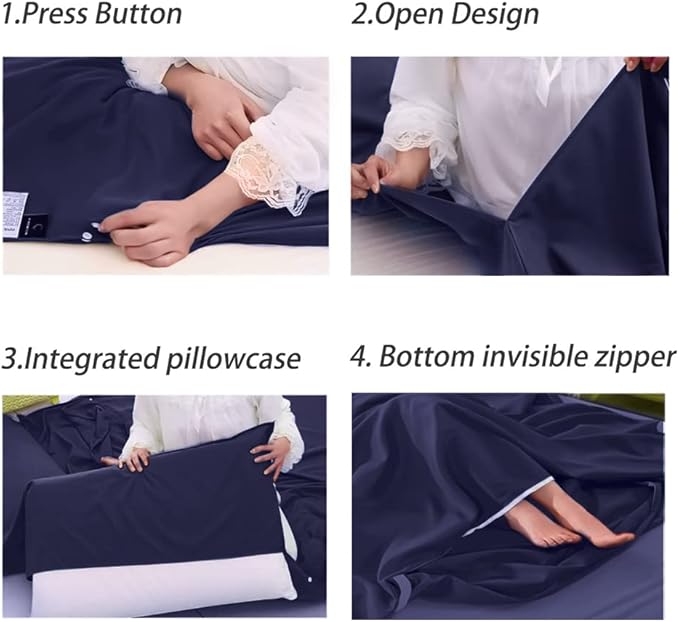 1.Press Button

2.Open Design

3.Integrated pillowcase

4. Bottom invisible zipper