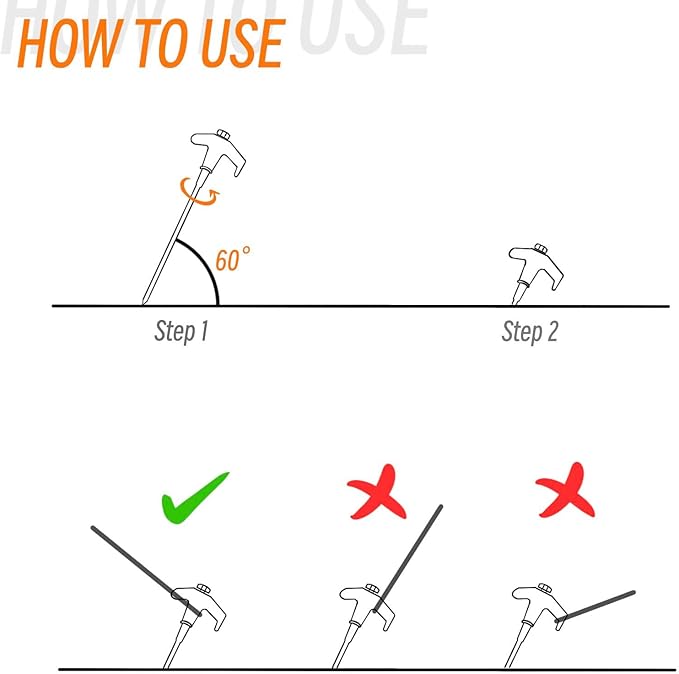 HOW TO USE

HOW TO USE

60°

Step 1

Step 2