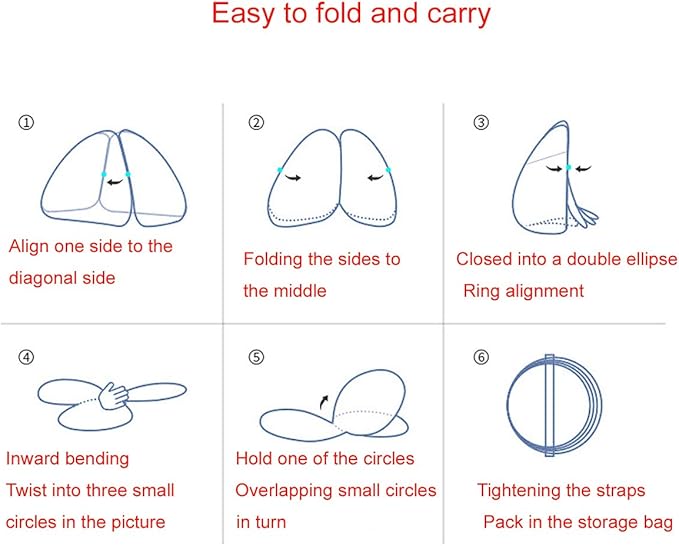 Easy to fold and carry

①
Align one side to the diagonal side

②
Folding the sides to the middle

③
Closed into a double ellipse
Ring alignment

④
Inward bending
Twist into three small circles in the picture

⑤
Hold one of the circles
Overlapping small circles in turn

⑥
Tightening the straps
Pack in the storage bag